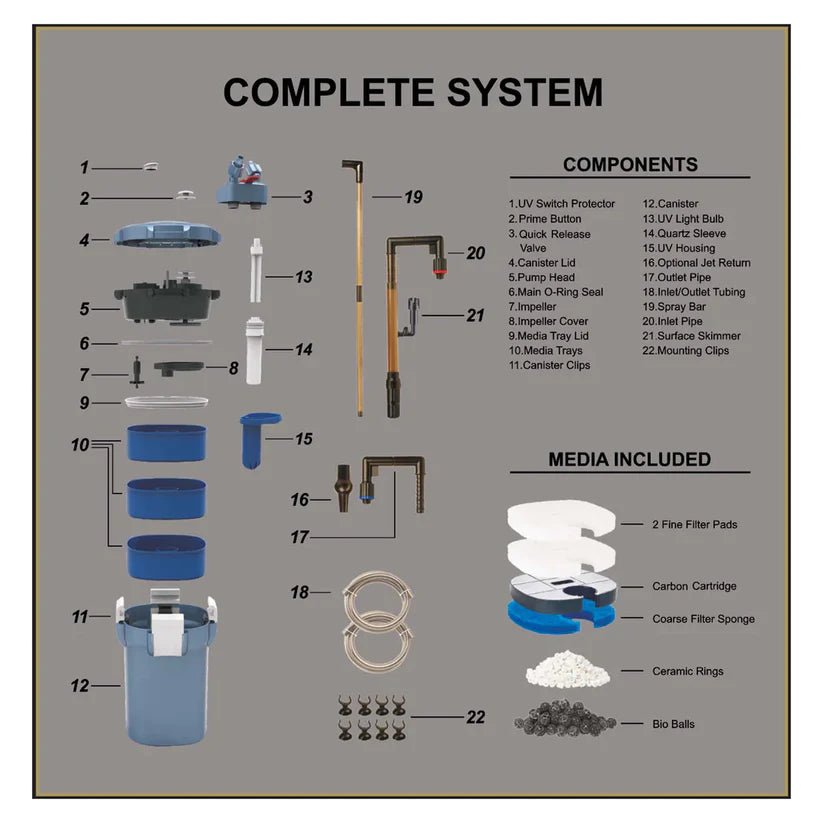 COMPLETE SYSTEM

1
2
3
4
5
6
7
8
9
10
11
12
13
14
15
16
17
18
19
20
21
22

COMPONENTS

1.UV Switch Protector
2.Prime Button
3.Quick Release Valve
4.Canister Lid
5.Pump Head
6.Main O-Ring Seal
7.Impeller
8.Impeller Cover
9.Media Tray Lid
10.Media Trays
11.Canister Clips
12.Canister
13.UV Light Bulb
14.Quartz Sleeve
15.UV Housing
16.Optional Jet Return
17.Outlet Pipe
18.Inlet/Outlet Tubing
19.Spray Bar
20.Inlet Pipe
21.Surface Skimmer
22.Mounting Clips

MEDIA INCLUDED

2 Fine Filter Pads
Carbon Cartridge
Coarse Filter Sponge
Ceramic Rings
Bio Balls